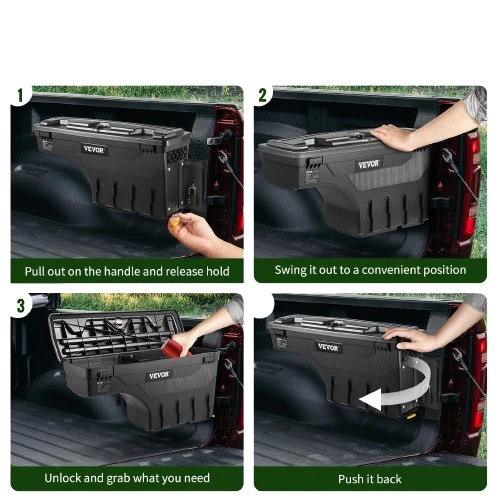 1

VEVOR

Pull out on the handle and release hold

2

VEVOR

Swing it out to a convenient position

3

VEVOR

Unlock and grab what you need

VEVOR

Push it back